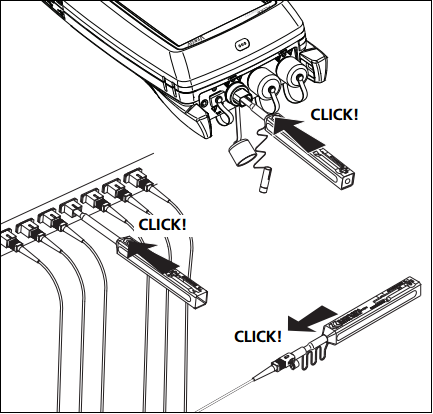 CLICK!

CLICK!

CLICK!