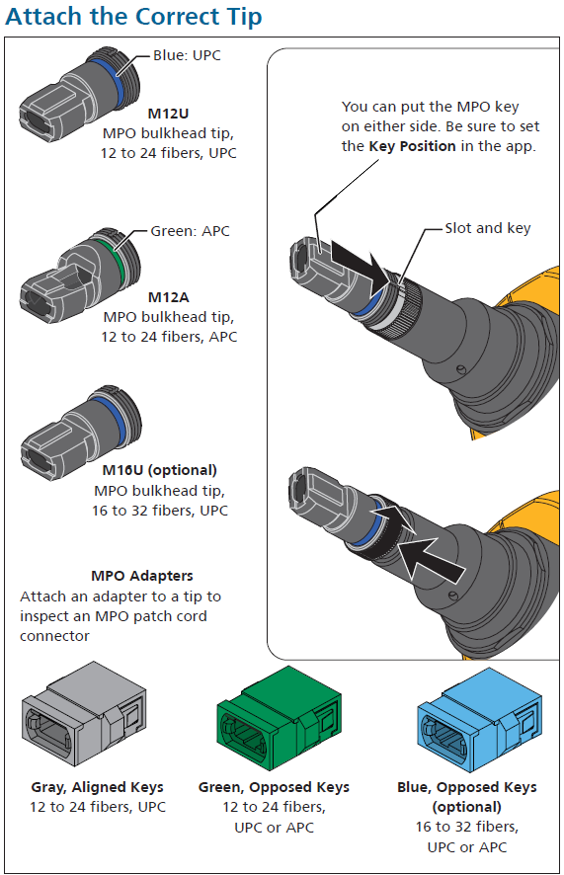 Attach the Correct Tip

Blue: UPC

M12U
MPO bulkhead tip, 12 to 24 fibers, UPC

Green: APC

M12A
MPO bulkhead tip, 12 to 24 fibers, APC

M16U (optional)
MPO bulkhead tip, 16 to 32 fibers, UPC

MPO Adapters
Attach an adapter to a tip to inspect an MPO patch cord connector

You can put the MPO key on either side. Be sure to set the Key Position in the app.

Slot and key

Gray, Aligned Keys
12 to 24 fibers, UPC

Green, Opposed Keys
12 to 24 fibers, UPC or APC

Blue, Opposed Keys (optional)
16 to 32 fibers, UPC or APC