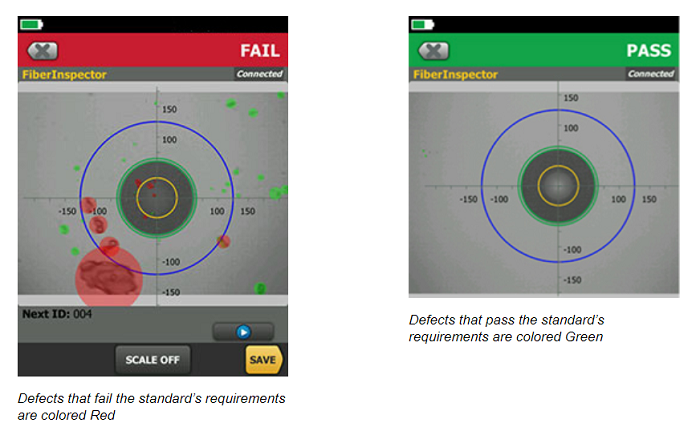 FAIL

FiberInspector

Connected

150

100

-150

-100

100

150

-100

-150

Next ID: 004

SCALE OFF

SAVE

Defects that fail the standard's requirements are colored Red

PASS

FiberInspector

Connected

150

100

-150

-100

100

150

-100

-150

Defects that pass the standard's requirements are colored Green